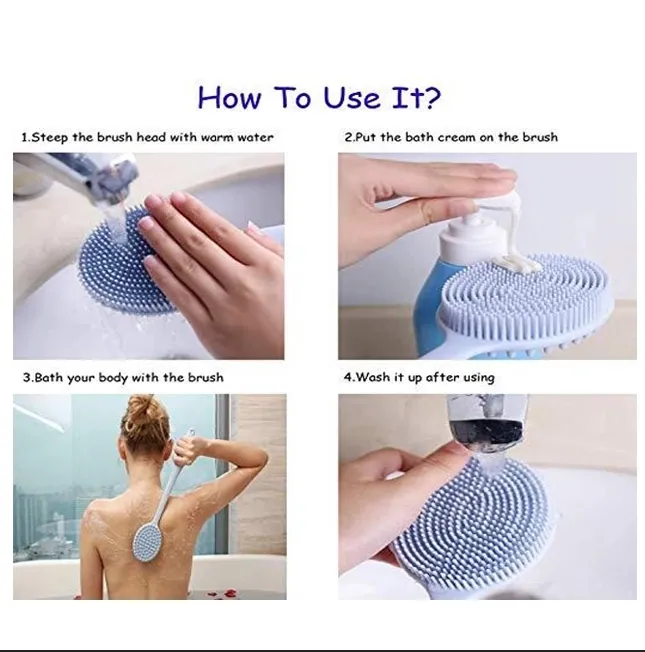 How To Use It?

1.Steep the brush head with warm water

2.Put the bath cream on the brush

3.Bath your body with the brush

4.Wash it up after using